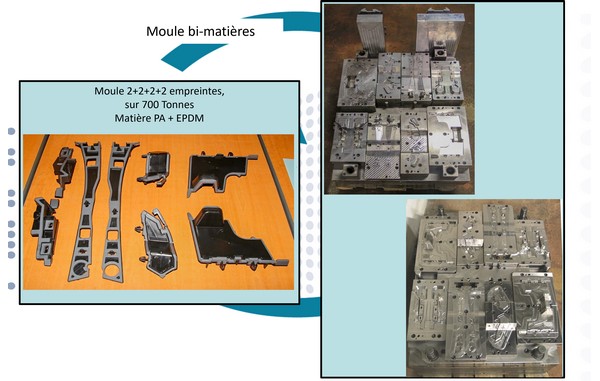 Moule bi-matières

Moule 2+2+2+2 empreintes,
sur 700 Tonnes
Matière PA + EPDM